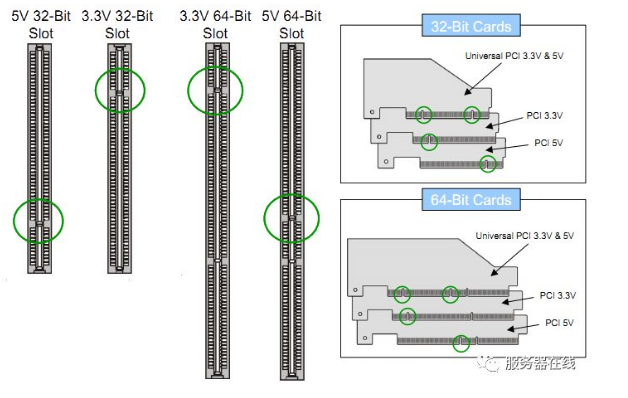 5V 32-Bit Slot

3.3V 32-Bit Slot

3.3V 64-Bit Slot

5V 64-Bit Slot

32-Bit Cards

Universal PCI 3.3V & 5V

PCI 3.3V

PCI 5V

64-Bit Cards

Universal PCI 3.3V & 5V

PCI 3.3V

PCI 5V

服务器在线